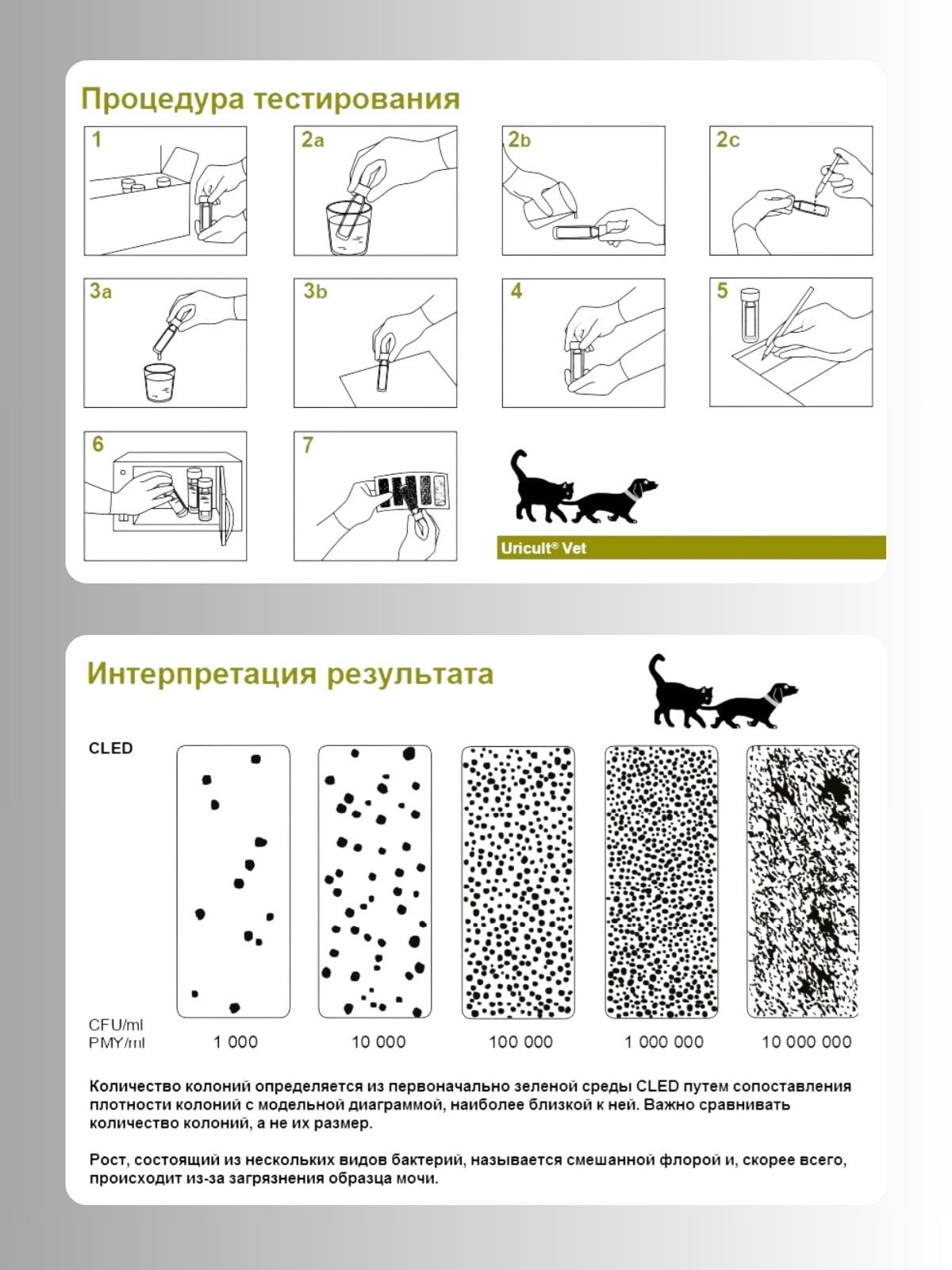 Процедура тестирования

1

2a

2b

2c

3a

3b

4

5

6

7

Uricult® Vet

Интерпретация результата

CLED

CFU/ml
PMY/ml

1 000

10 000

100 000

1 000 000

10 000 000

Количество колоний определяется из первоначально зеленой среды CLED путем сопоставления плотности колоний с модельной диаграммой, наиболее близкой к ней. Важно сравнивать количество колоний, а не их размер.

Рост, состоящий из нескольких видов бактерий, называется смешанной флорой и, скорее всего, происходит из-за загрязнения образца мочи.